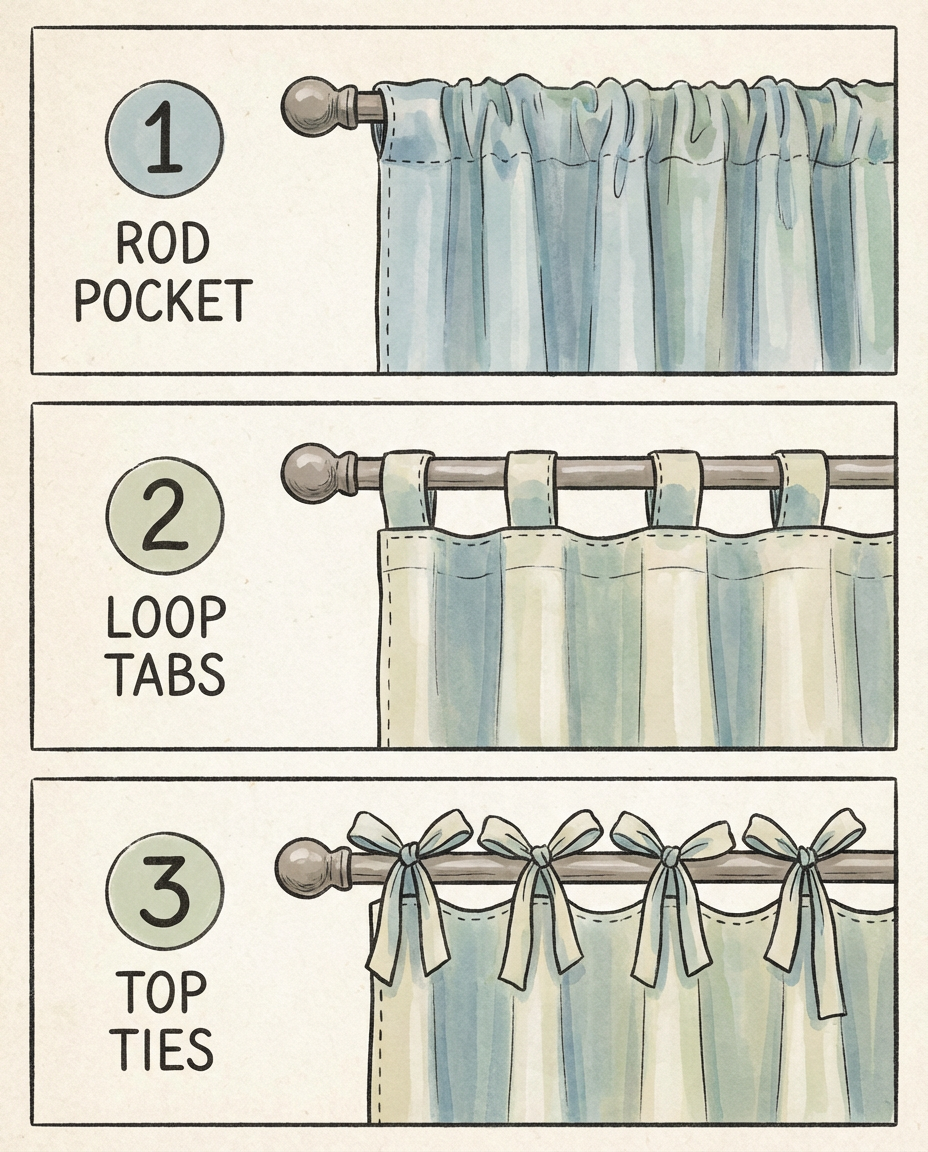 1
ROD POCKET

2
LOOP TABS

3
TOP TIES